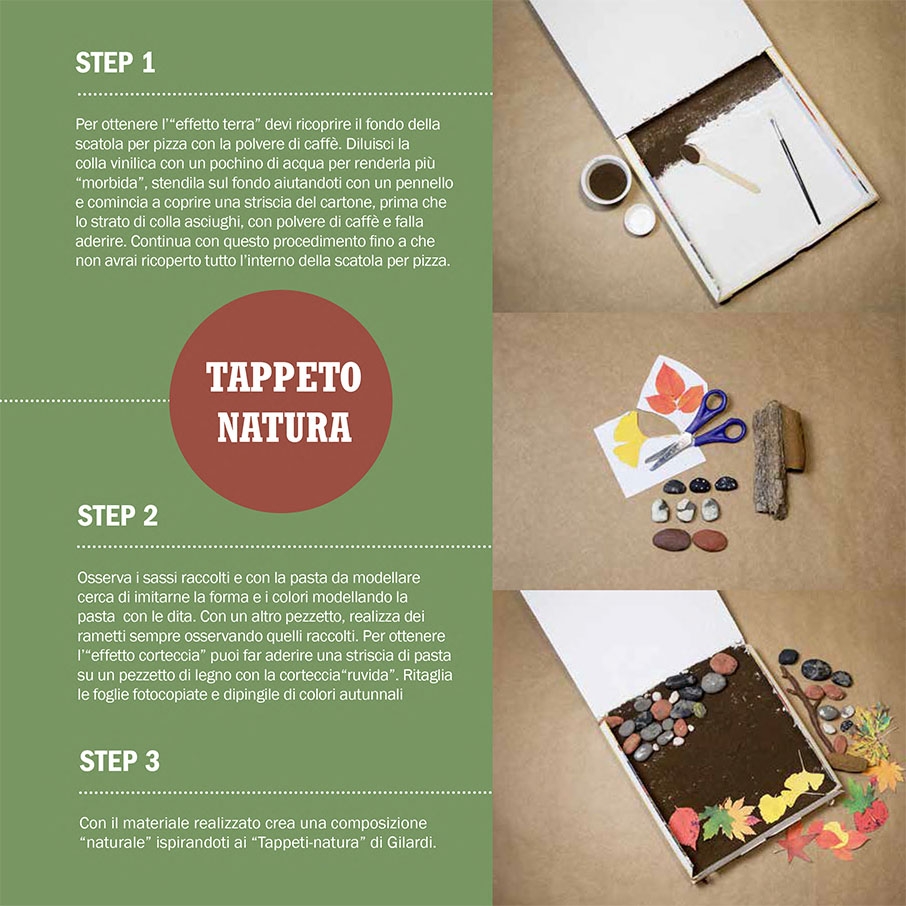 STEP 1

Per ottenere l'"effetto terra" devi ricoprire il fondo della scatola per pizza con la polvere di caffè. Diluisci la colla vinilica con un pochino di acqua per renderla più "morbida", stendila sul fondo aiutandoti con un pennello e comincia a coprire una striscia del cartone, prima che lo strato di colla asciughi, con polvere di caffè e falla aderire. Continua con questo procedimento fino a che non avrai ricoperto tutto l'interno della scatola per pizza.

TAPPETO NATURA

STEP 2

Osserva i sassi raccolti e con la pasta da modellare cerca di imitarne la forma e i colori modellando la pasta con le dita. Con un altro pezzetto, realizza dei rametti sempre osservando quelli raccolti. Per ottenere l'"effetto corteccia" puoi far aderire una striscia di pasta su un pezzetto di legno con la corteccia"ruvida". Ritaglia le foglie fotocopiate e dipingile di colori autunnali

STEP 3

Con il materiale realizzato crea una composizione "naturale" ispirandoti ai "Tappeti-natura" di Gilardi.